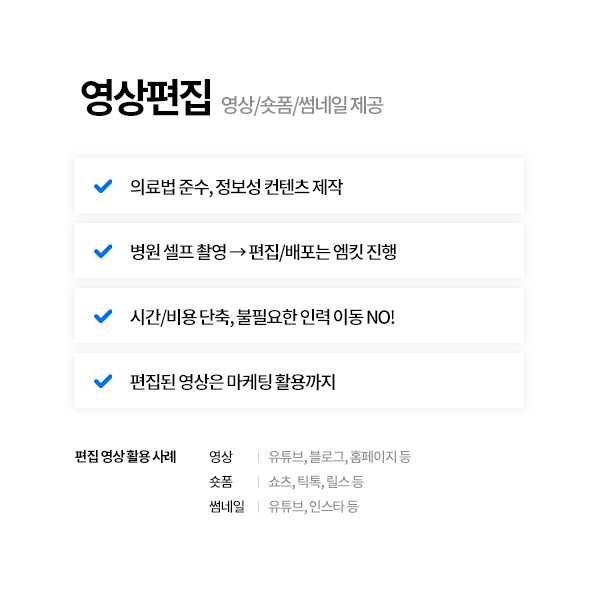 영상편집 영상/숏폼/썸네일 제공

의료법 준수, 정보성 컨텐츠 제작

병원 셀프 촬영 → 편집/배포는 엠킷 진행

시간/비용 단축, 불필요한 인력 이동 NO!

편집된 영상은 마케팅 활용까지

편집 영상 활용 사례

영상 | 유튜브, 블로그, 홈페이지 등
숏폼 | 쇼츠, 틱톡, 릴스 등
썸네일 | 유튜브, 인스타 등